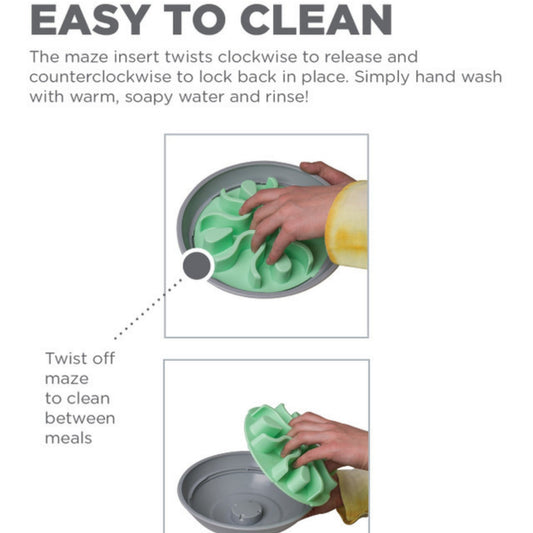 EASY TO CLEAN

The maze insert twists clockwise to release and counterclockwise to lock back in place. Simply hand wash with warm, soapy water and rinse!

Twist off maze to clean between meals