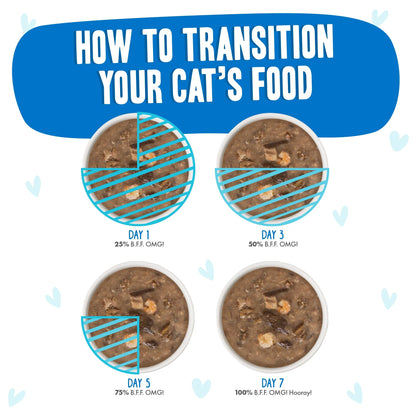 HOW TO TRANSITION YOUR CAT'S FOOD

DAY 1
25% B.F.F. OMG!

DAY 3
50% B.F.F. OMG!

DAY 5
75% B.F.F. OMG!

DAY 7
100% B.F.F. OMG! Hooray!